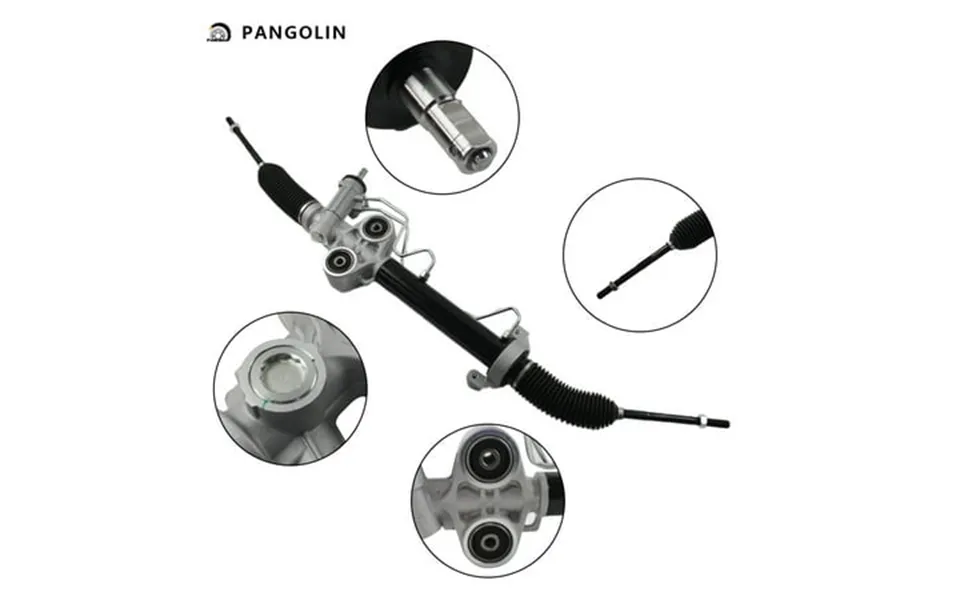 PANGOLIN