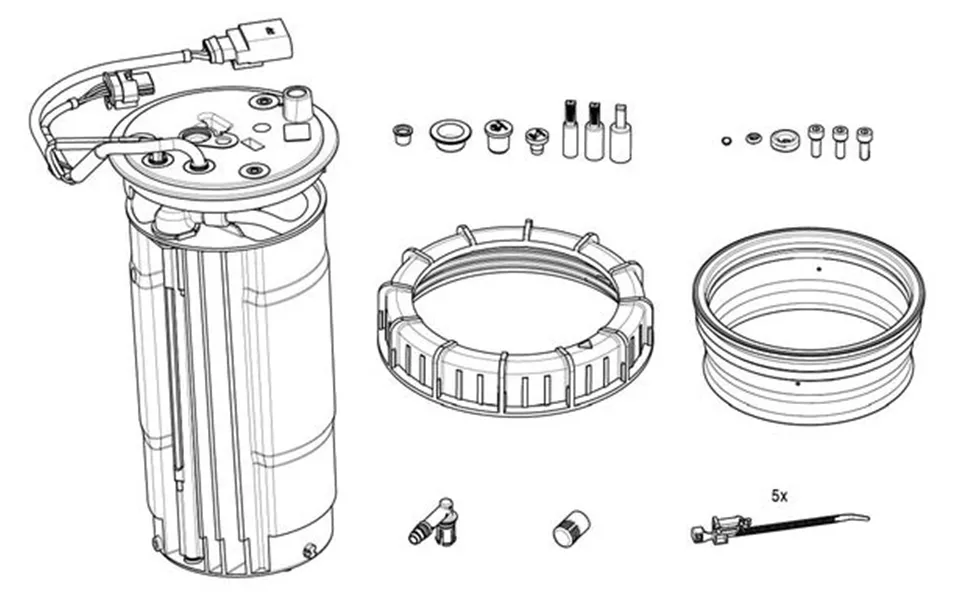 5x